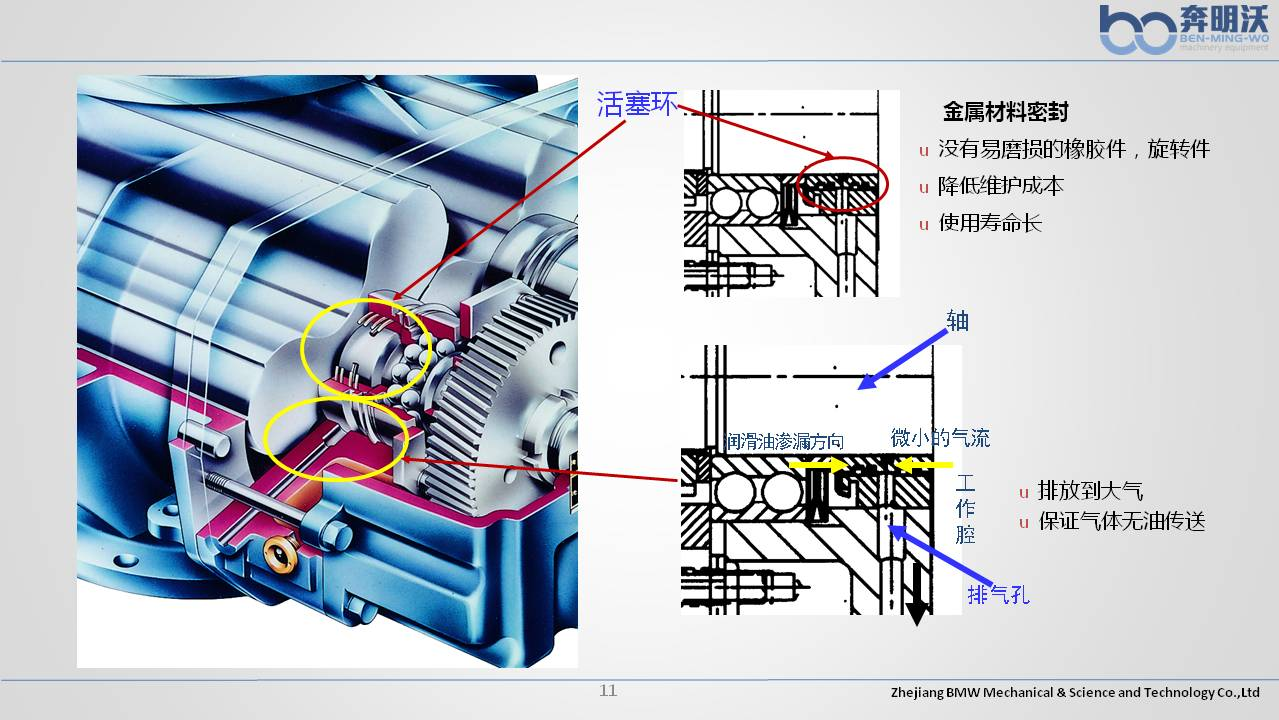 奔明沃
BEN-MING-WO
machinery equipment

活塞环

金属材料密封
u 没有易磨损的橡胶件，旋转件
u 降低维护成本
u 使用寿命长

轴

润滑油渗漏方向
微小的气流
工作腔
排气孔

u 排放到大气
u 保证气体无油传送

11

Zhejiang BMW Mechanical & Science and Technology Co.,Ltd